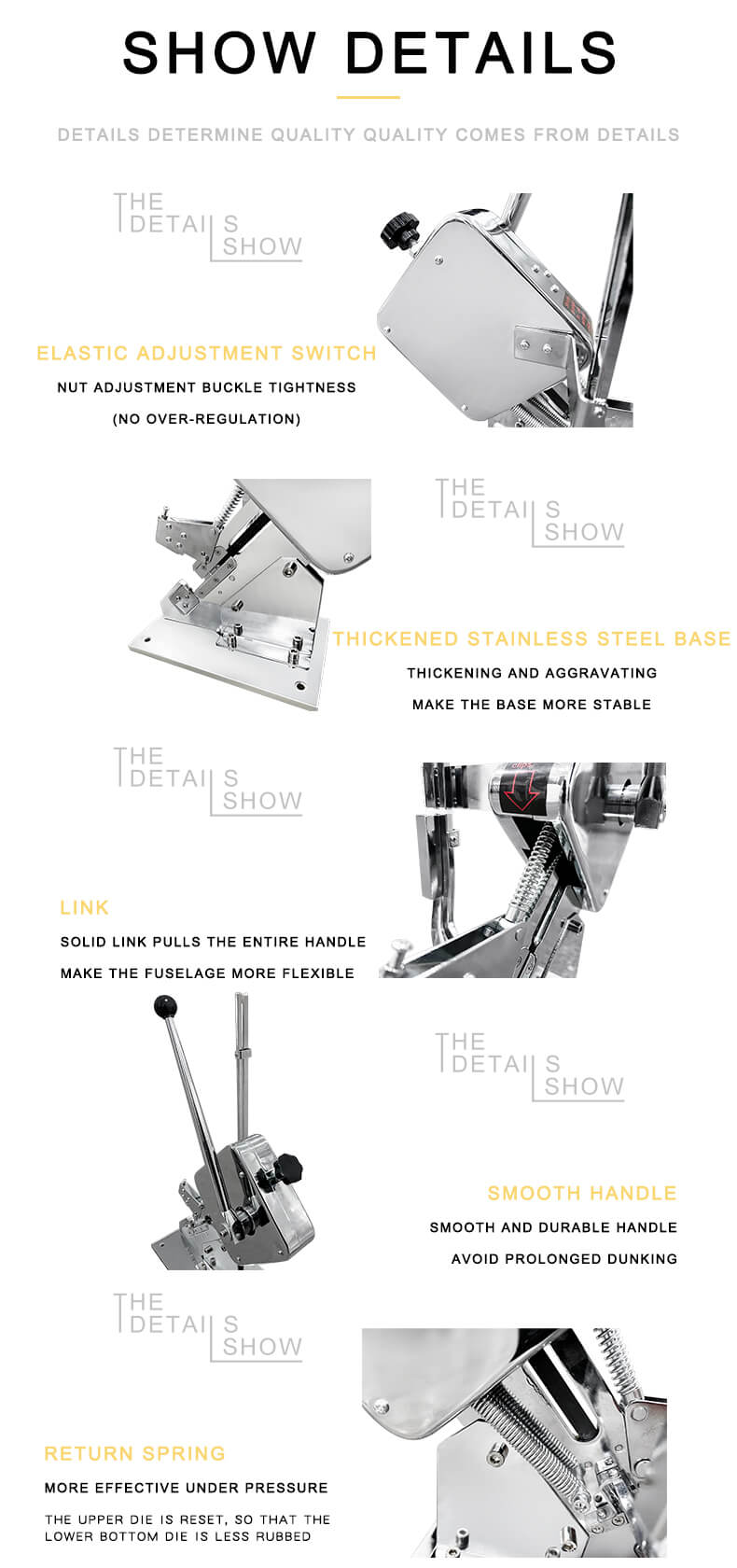 SHOW DETAILS

DETAILS DETERMINE QUALITY QUALITY COMES FROM DETAILS

THE DETAILS SHOW

ELASTIC ADJUSTMENT SWITCH

NUT ADJUSTMENT BUCKLE TIGHTNESS

(NO OVER-REGULATION)

THE DETAILS SHOW

THICKENED STAINLESS STEEL BASE

THICKENING AND AGGRAVATING

MAKE THE BASE MORE STABLE

THE DETAILS SHOW

LINK

SOLID LINK PULLS THE ENTIRE HANDLE

MAKE THE FUSELAGE MORE FLEXIBLE

THE DETAILS SHOW

SMOOTH HANDLE

SMOOTH AND DURABLE HANDLE

AVOID PROLONGED DUNKING

THE DETAILS SHOW

RETURN SPRING

MORE EFFECTIVE UNDER PRESSURE

THE UPPER DIE IS RESET, SO THAT THE LOWER BOTTOM DIE IS LESS RUBBED